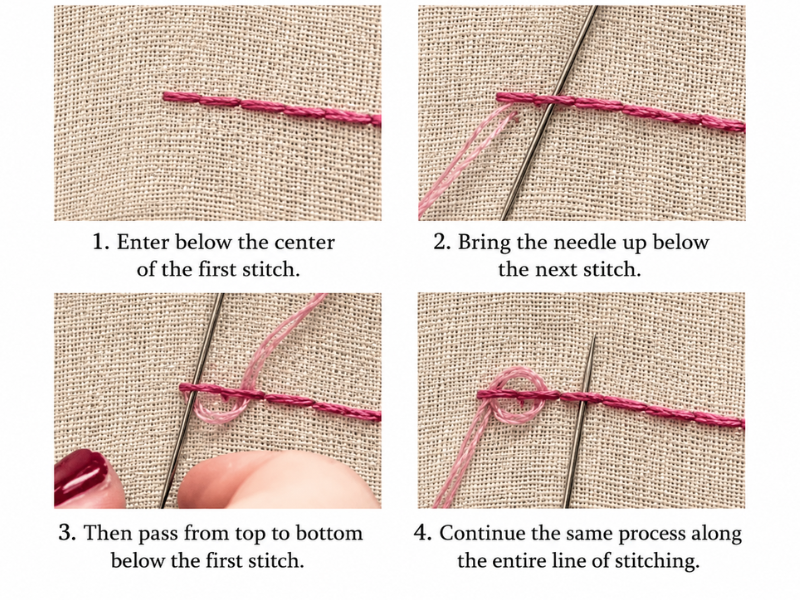 1. Enter below the center of the first stitch.

2. Bring the needle up below the next stitch.

3. Then pass from top to bottom below the first stitch.

4. Continue the same process along the entire line of stitching.