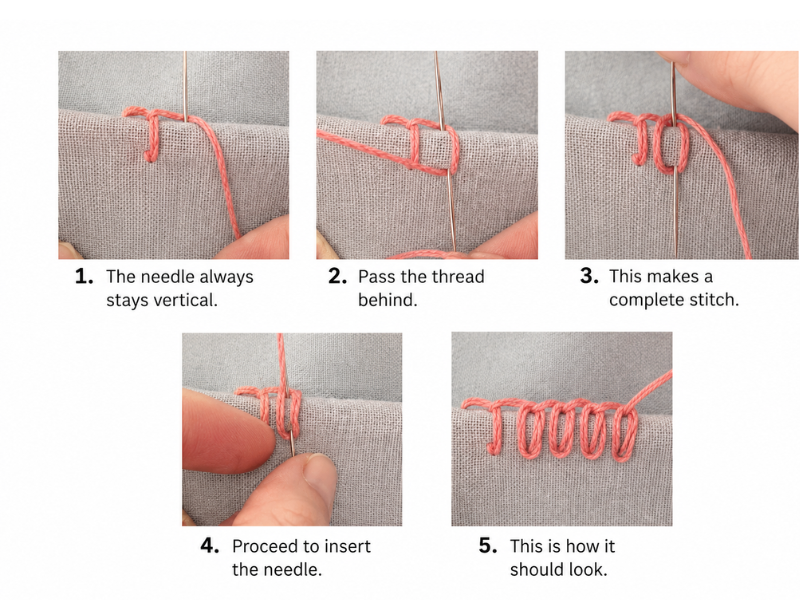 1. The needle always stays vertical.

2. Pass the thread behind.

3. This makes a complete stitch.

4. Proceed to insert the needle.

5. This is how it should look.