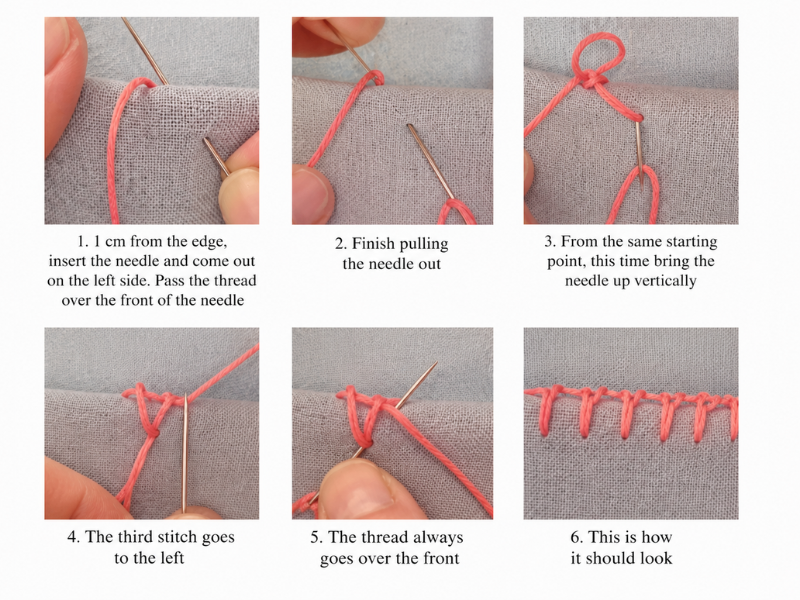 1. 1 cm from the edge, insert the needle and come out on the left side. Pass the thread over the front of the needle

2. Finish pulling the needle out

3. From the same starting point, this time bring the needle up vertically

4. The third stitch goes to the left

5. The thread always goes over the front

6. This is how it should look